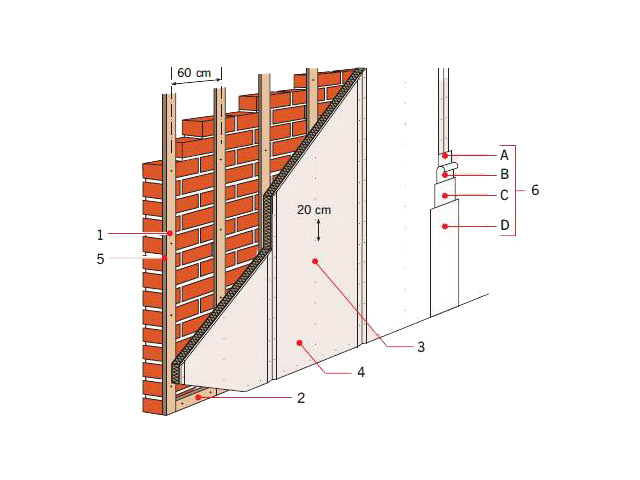 60 cm

20 cm

1
5

A
B
C
D
6

3
4
2